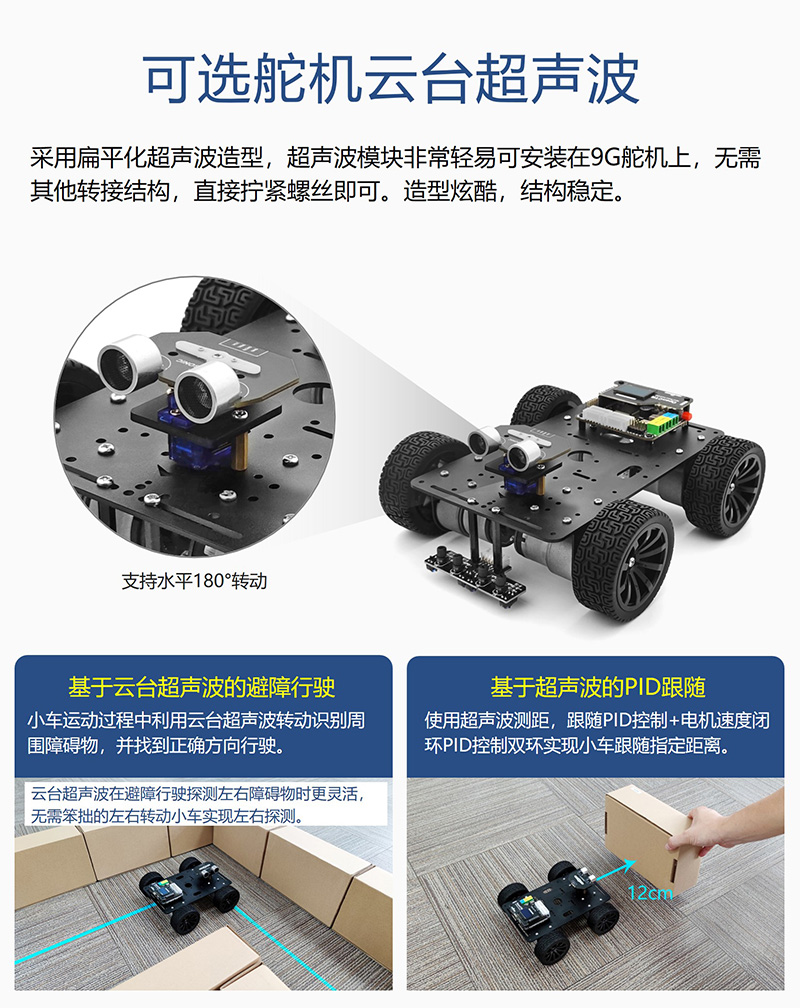 可选舵机云台超声波

采用扁平化超声波造型，超声波模块非常轻易可安装在9G舵机上，无需其他转接结构，直接拧紧螺丝即可。造型炫酷，结构稳定。

支持水平180°转动

基于云台超声波的避障行驶

小车运动过程中利用云台超声波转动识别周围障碍物，并找到正确方向行驶。

云台超声波在避障行驶探测左右障碍物时更灵活，无需笨拙的左右转动小车实现左右探测。

基于超声波的PID跟随

使用超声波测距，跟随PID控制+电机速度闭环PID控制双环实现小车跟随指定距离。

12cm