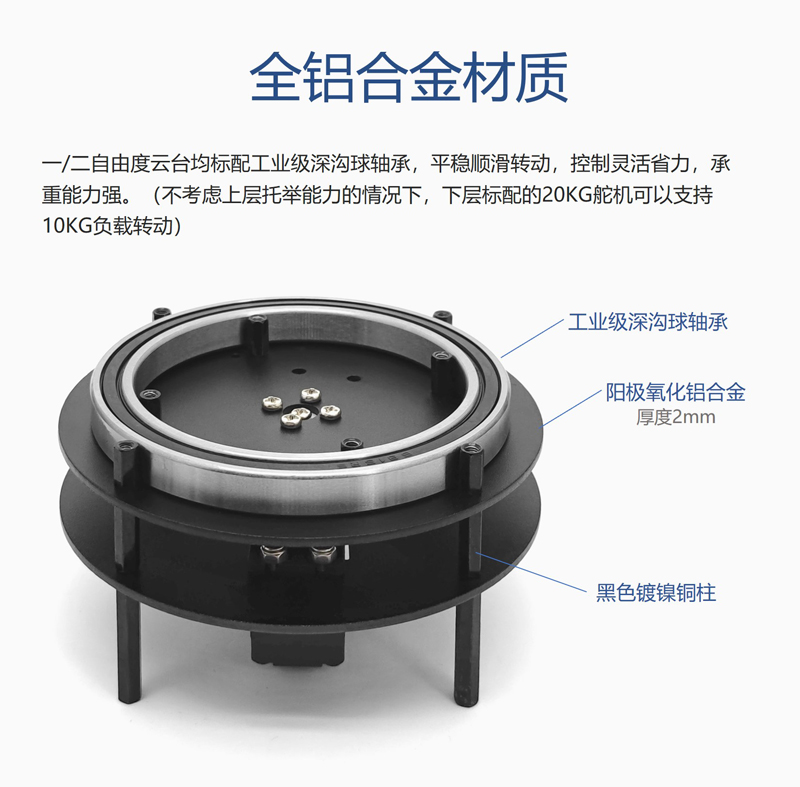 全铝合金材质

一/二自由度云台均标配工业级深沟球轴承，平稳顺滑转动，控制灵活省力，承重能力强。（不考虑上层托举能力的情况下，下层标配的20KG舵机可以支持10KG负载转动）

工业级深沟球轴承

阳极氧化铝合金
厚度2mm

黑色镀镍铜柱