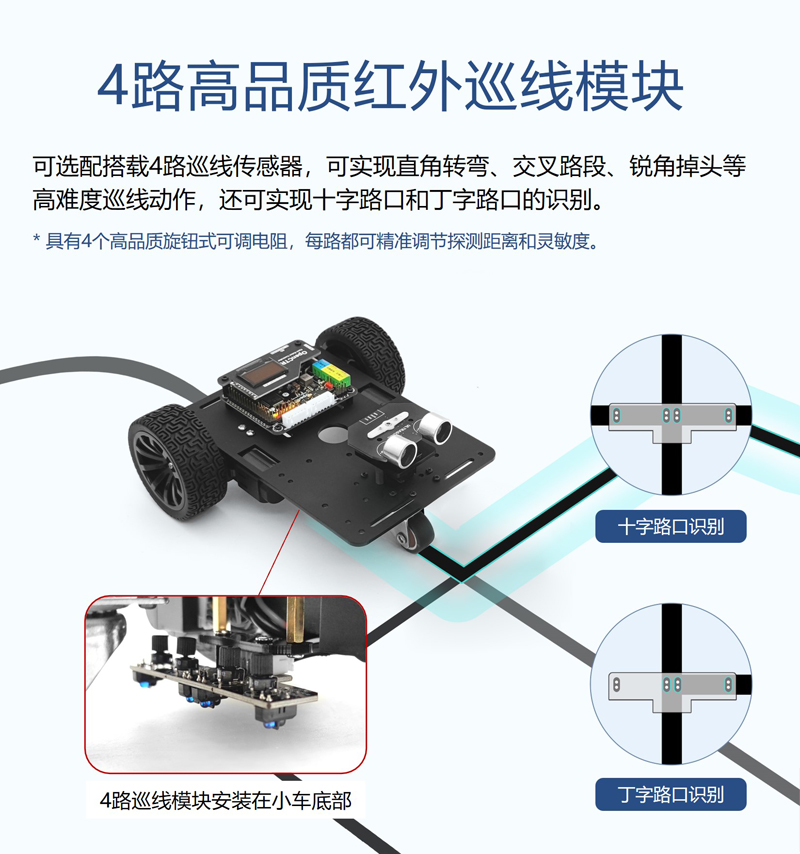 4路高品质红外巡线模块

可选配搭载4路巡线传感器，可实现直角转弯、交叉路段、锐角掉头等高难度巡线动作，还可实现十字路口和丁字路口的识别。

* 具有4个高品质旋钮式可调电阻，每路都可精准调节探测距离和灵敏度。

十字路口识别

丁字路口识别

4路巡线模块安装在小车底部